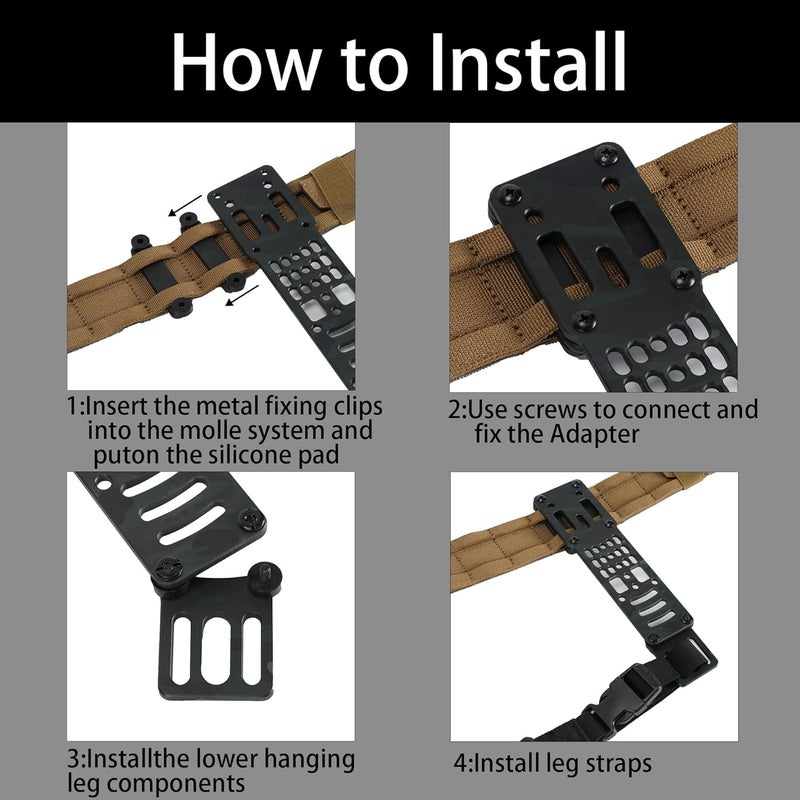 How to Install

1:Insert the metal fixing clips into the molle system and puton the silicone pad

2:Use screws to connect and fix the Adapter

3:Installthe lower hanging leg components

4:Install leg straps